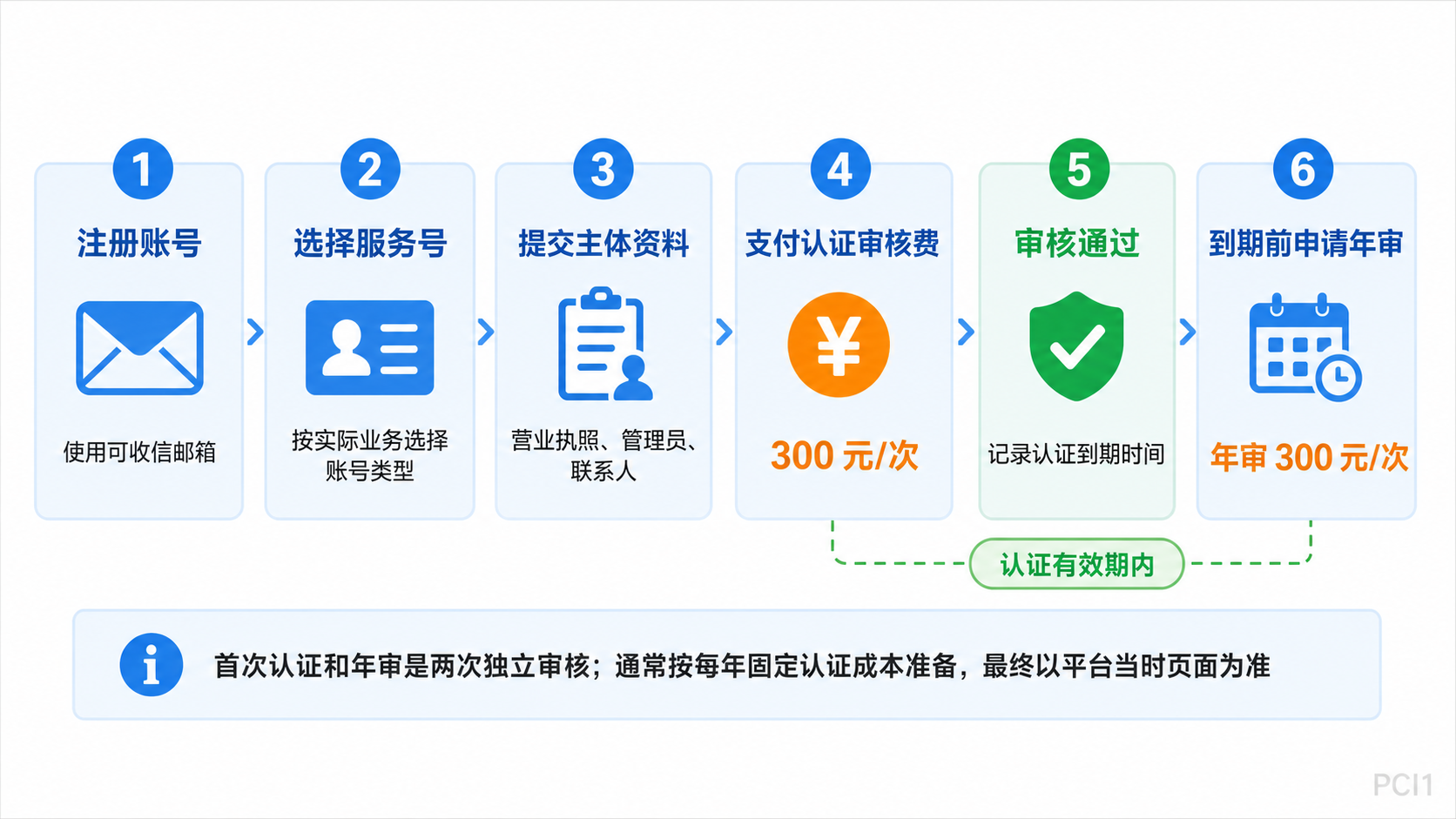 1
注册账号
使用可收信邮箱

2
选择服务号
按实际业务选择账号类型

3
提交主体资料
营业执照、管理员、联系人

4
支付认证审核费
¥
300 元/次

5
审核通过
记录认证到期时间

6
到期前申请年审
年审 300 元/次

认证有效期内

i
首次认证和年审是两次独立审核；通常按每年固定认证成本准备，最终以平台当时页面为准

PCI1