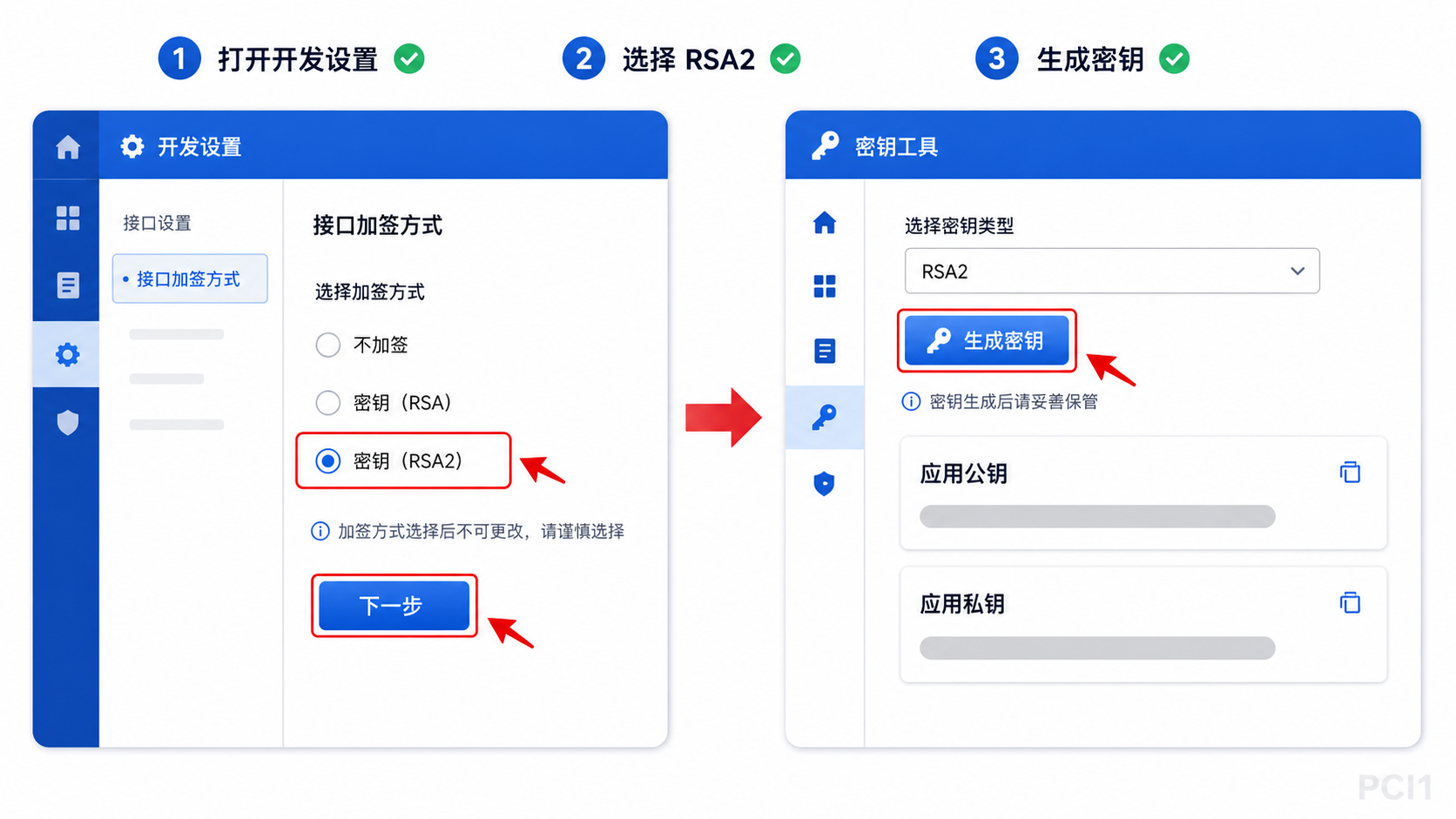 1 打开开发设置

2 选择 RSA2

3 生成密钥

开发设置

接口设置

• 接口加签方式

接口加签方式

选择加签方式

不加签

密钥（RSA）

密钥（RSA2）

加签方式选择后不可更改，请谨慎选择

下一步

密钥工具

选择密钥类型

RSA2

生成密钥

密钥生成后请妥善保管

应用公钥

应用私钥

PCI1